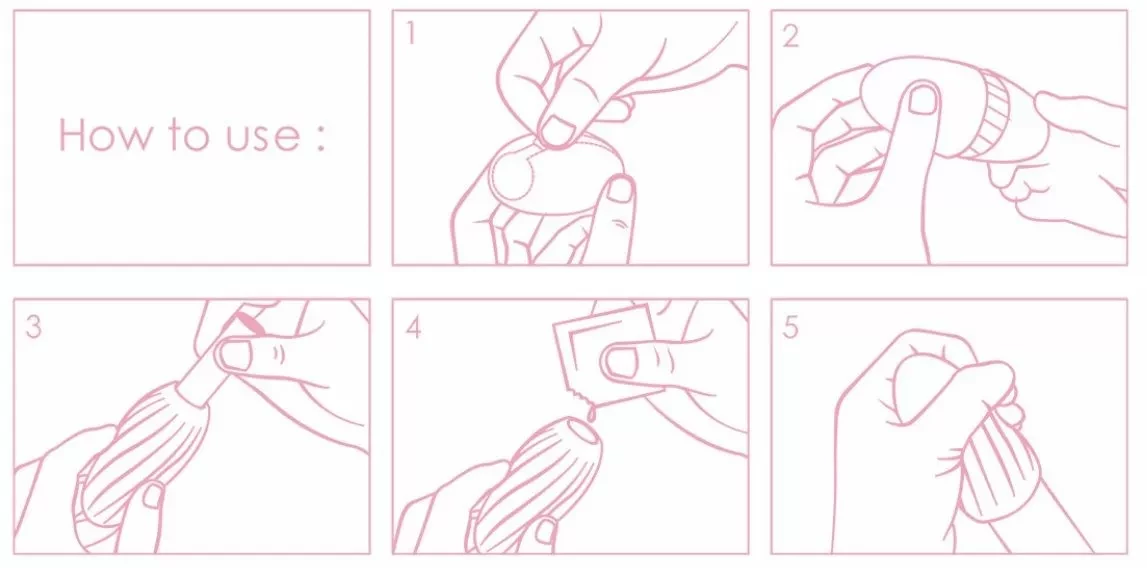 How to use :

1

2

3

4

5